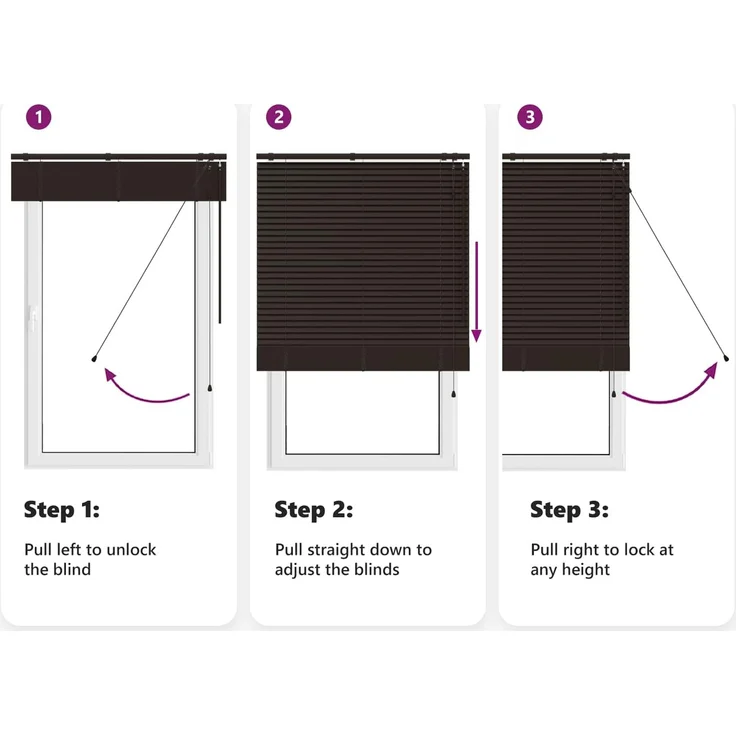 1

Step 1:

Pull left to unlock the blind

2

Step 2:

Pull straight down to adjust the blinds

3

Step 3:

Pull right to lock at any height