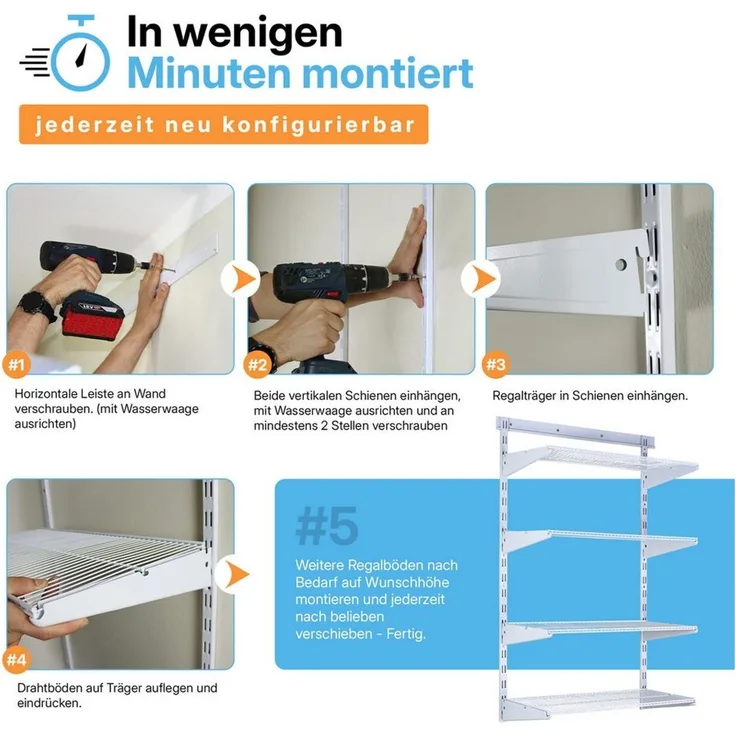 In wenigen
Minuten montiert

jederzeit neu konfigurierbar

#1
Horizontale Leiste an Wand verschrauben. (mit Wasserwaage ausrichten)

#2
Beide vertikalen Schienen einhängen, mit Wasserwaage ausrichten und an mindestens 2 Stellen verschrauben

#3
Regalträger in Schienen einhängen.

#4
Drahtböden auf Träger auflegen und eindrücken.

#5
Weitere Regalböden nach Bedarf auf Wunschhöhe montieren und jederzeit nach belieben verschieben - Fertig.