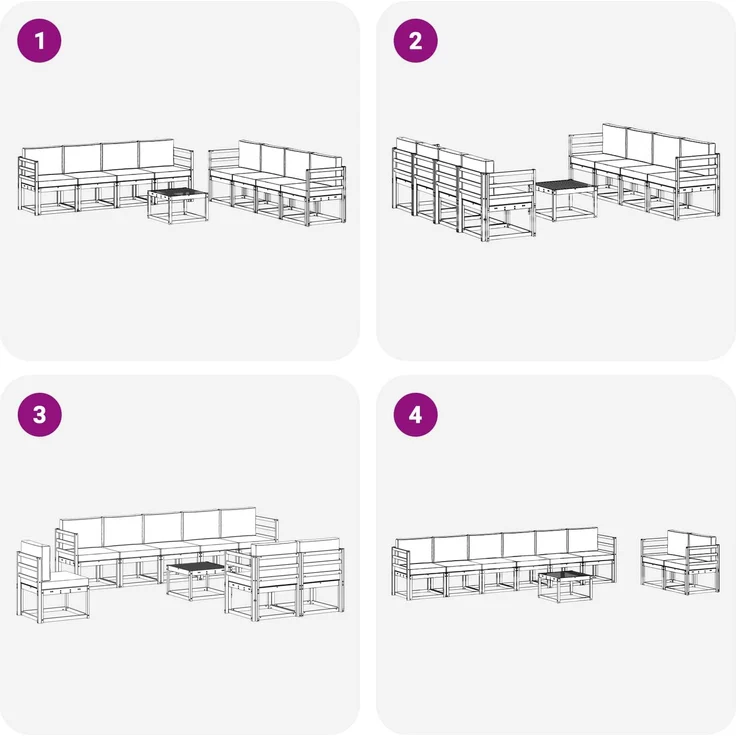 1

2

3

4