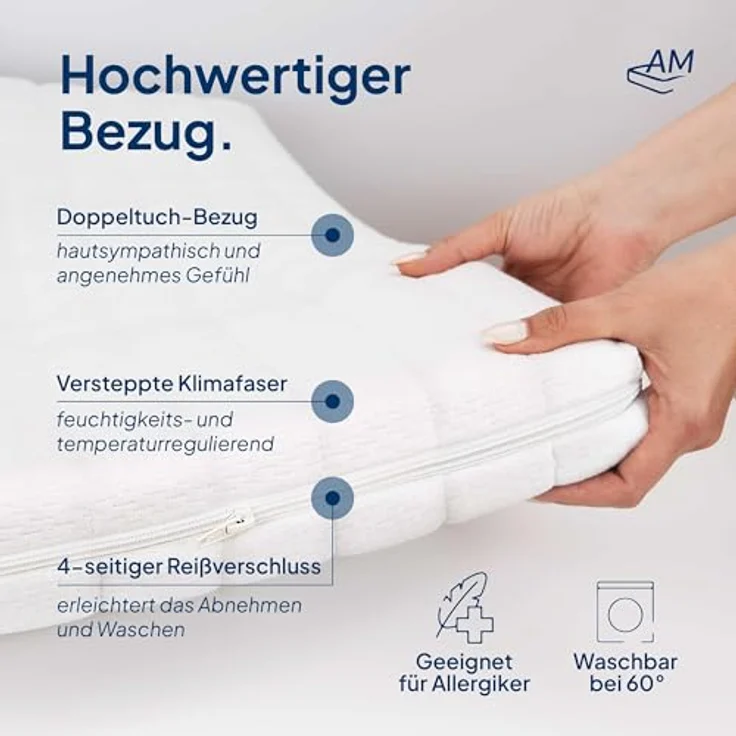 Hochwertiger Bezug.

AM

Doppeltuch-Bezug
hautsympathisch und angenehmes Gefühl

Versteppte Klimafaser
feuchtigkeits- und temperaturregulierend

4-seitiger Reißverschluss
erleichtert das Abnehmen und Waschen

Geeignet für Allergiker

Waschbar bei 60°