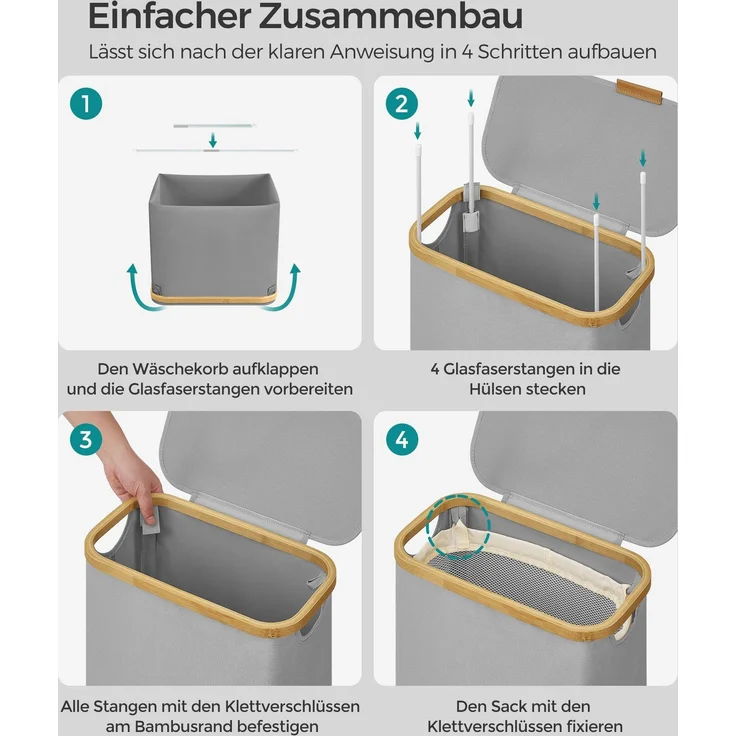 Einfacher Zusammenbau

Lässt sich nach der klaren Anweisung in 4 Schritten aufbauen

1

Den Wäschekorb aufklappen und die Glasfaserstangen vorbereiten

2

4 Glasfaserstangen in die Hülsen stecken

3

Alle Stangen mit den Klettverschlüssen am Bambusrand befestigen

4

Den Sack mit den Klettverschlüssen fixieren