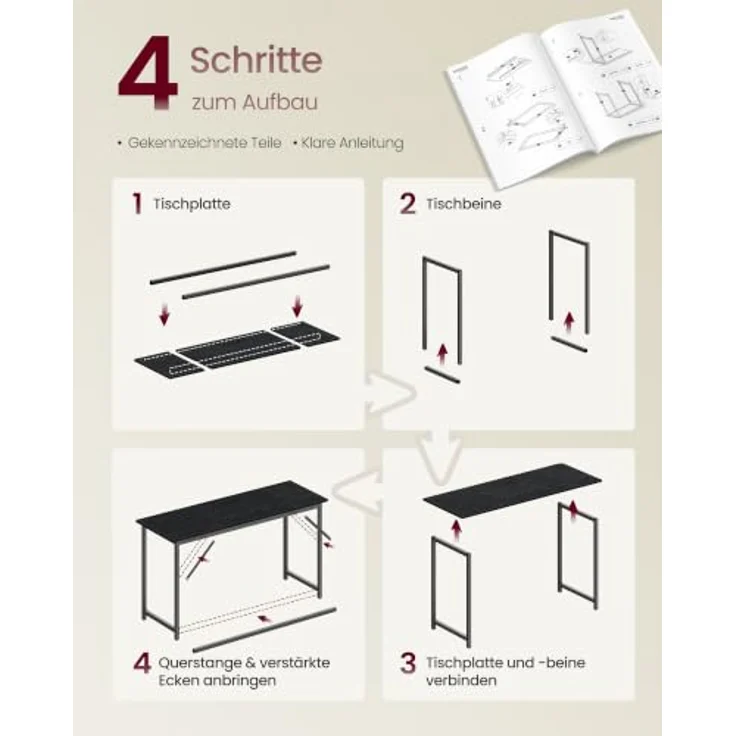 4 Schritte zum Aufbau

• Gekennzeichnete Teile • Klare Anleitung

1 Tischplatte

2 Tischbeine

4 Querstange & verstärkte Ecken anbringen

3 Tischplatte und -beine verbinden