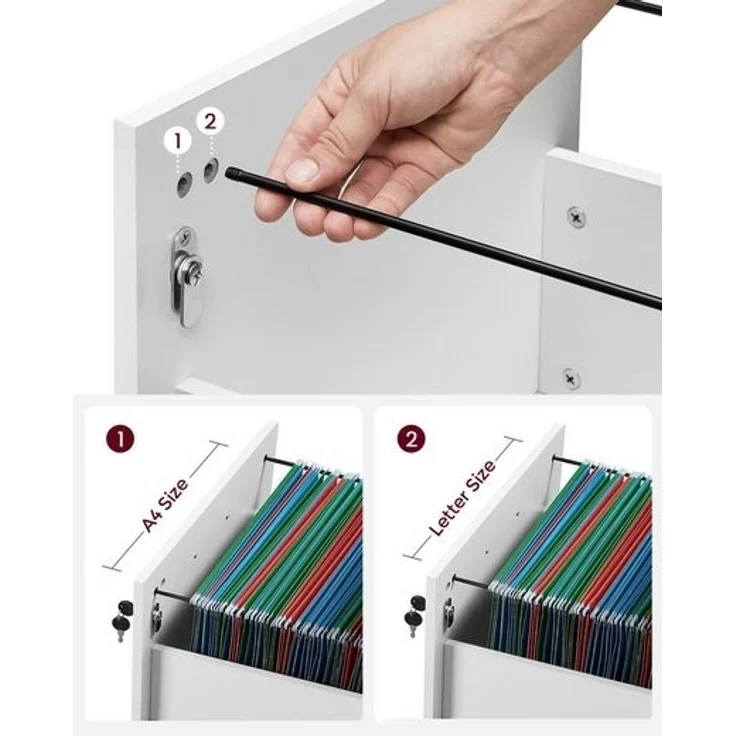 1
2

1
A4 Size

2
Letter Size