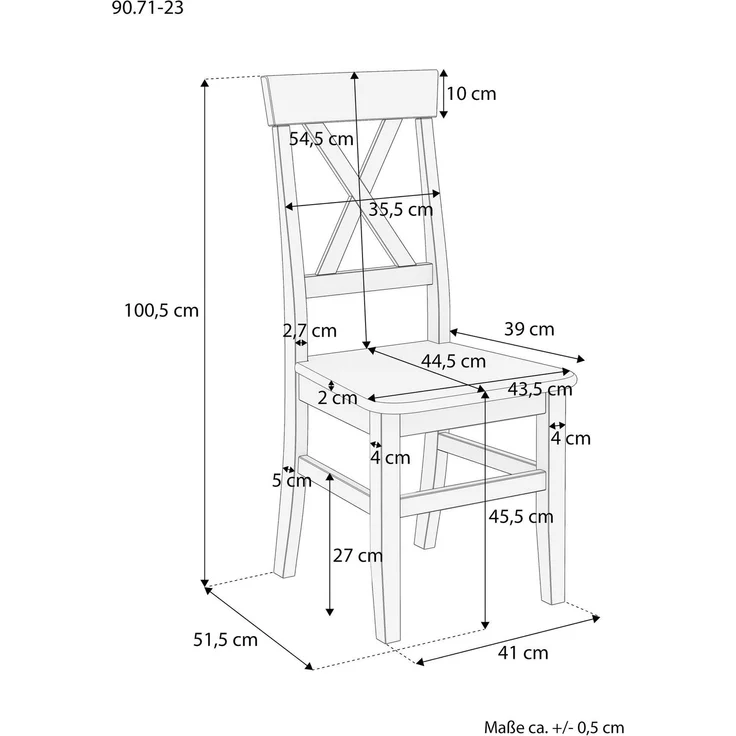 90.71-23

10 cm

54,5 cm

35,5 cm

100,5 cm

2,7 cm

39 cm

44,5 cm

43,5 cm

2 cm

4 cm

4 cm

5 cm

45,5 cm

27 cm

51,5 cm

41 cm

Maße ca. +/- 0,5 cm