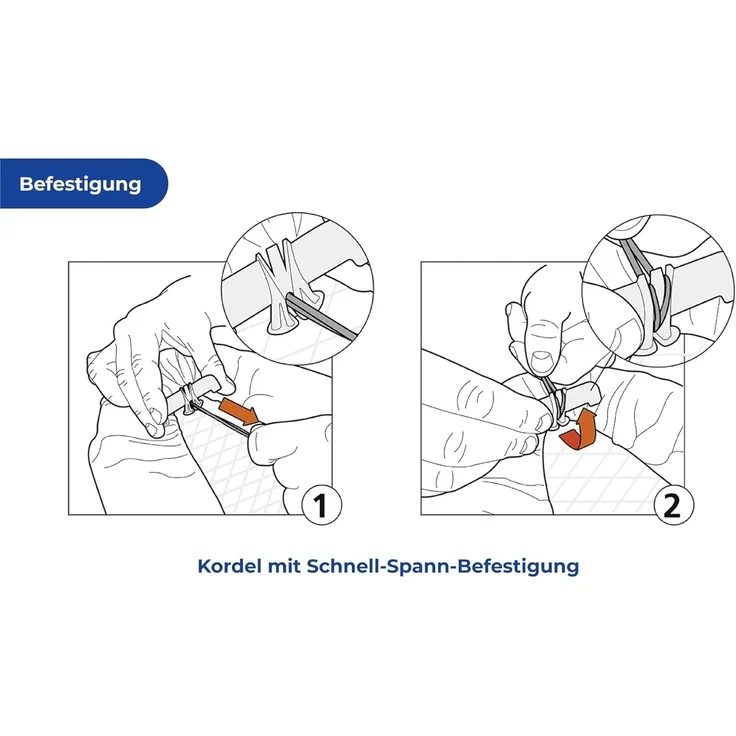 Befestigung

1

2

Kordel mit Schnell-Spann-Befestigung