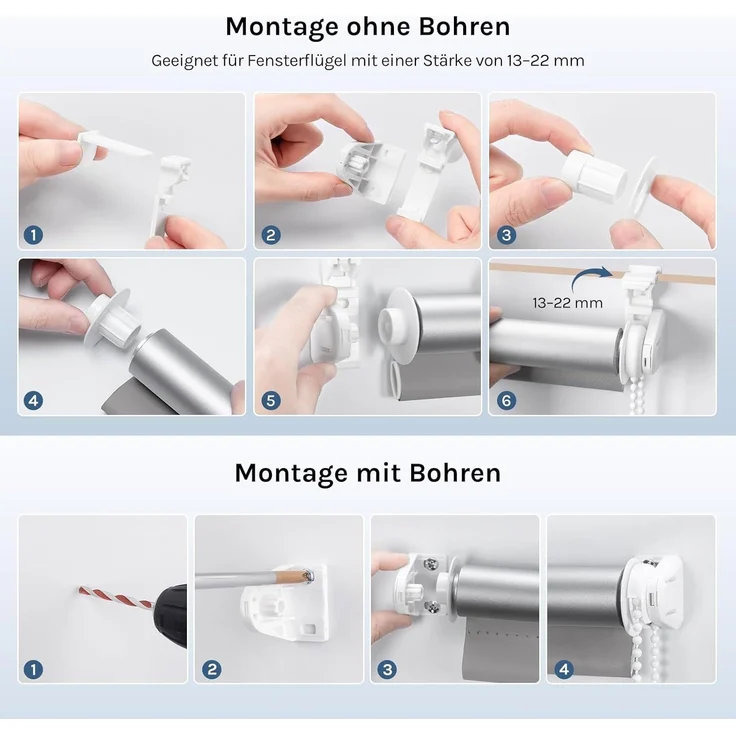 Montage ohne Bohren

Geeignet für Fensterflügel mit einer Stärke von 13–22 mm

1

2

3

4

5

13–22 mm

6

Montage mit Bohren

1

2

3

4