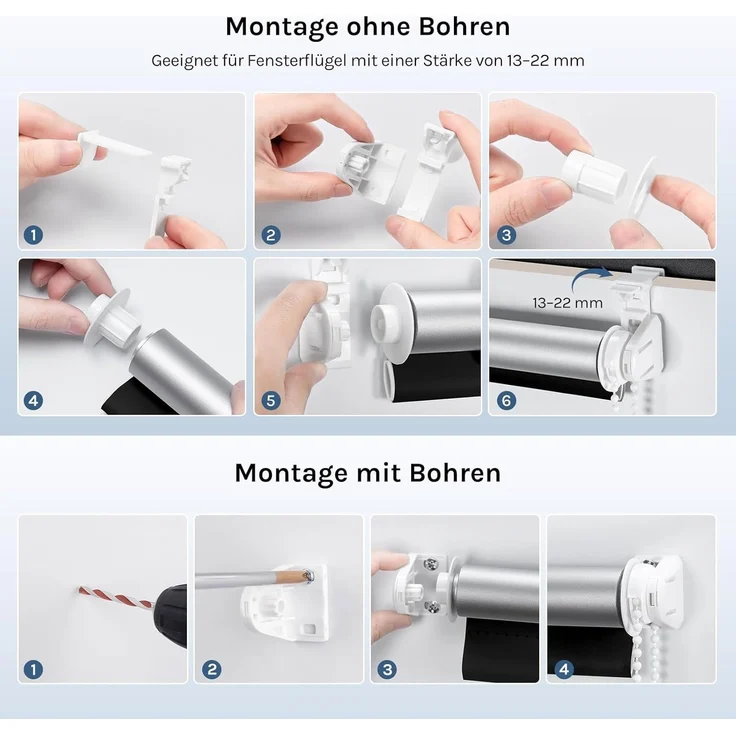 Montage ohne Bohren

Geeignet für Fensterflügel mit einer Stärke von 13–22 mm

1

2

3

4

5

13–22 mm

6

Montage mit Bohren

1

2

3

4