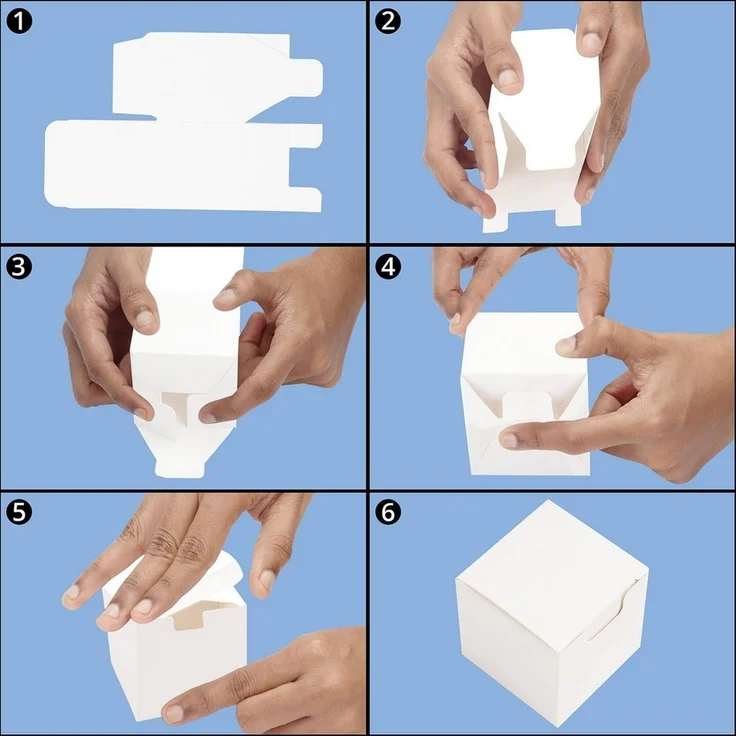 1

2

3

4

5

6