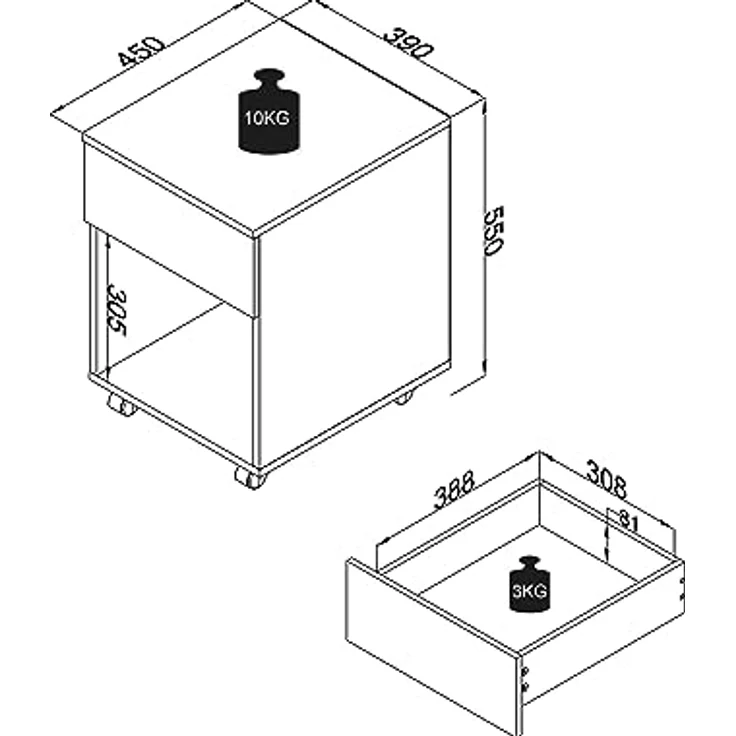 450
390
10KG
550
305
388
308
81
3KG