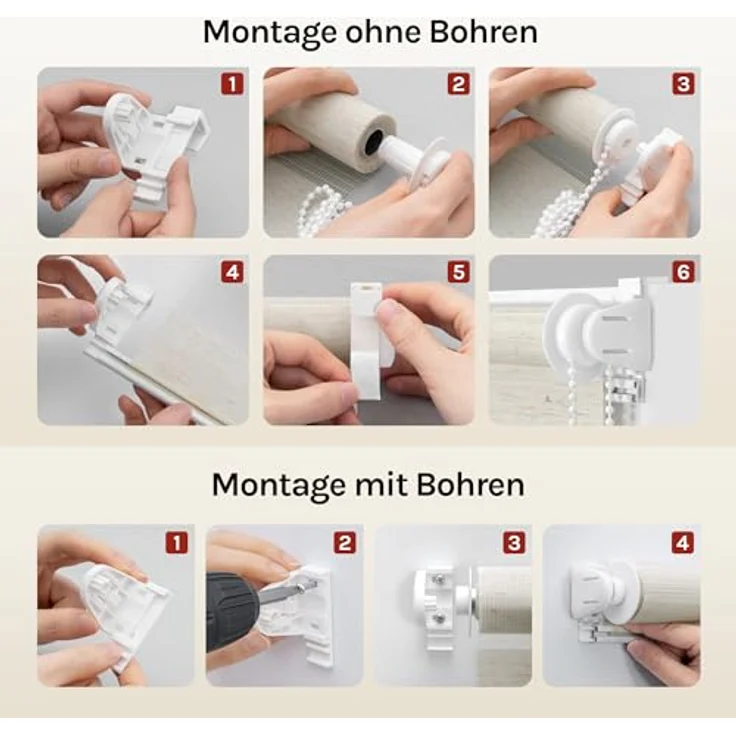 Montage ohne Bohren

1

2

3

4

5

6

Montage mit Bohren

1

2

3

4