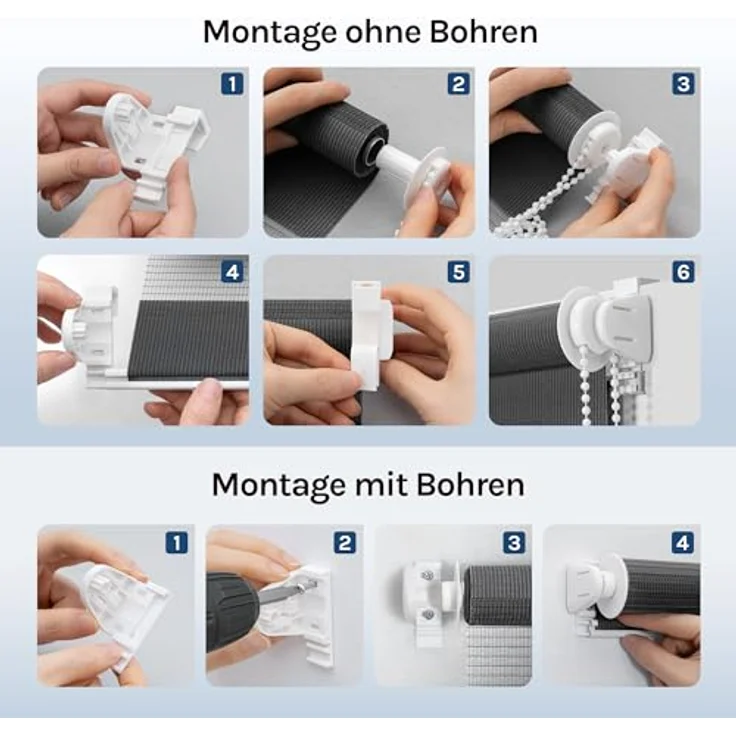 Montage ohne Bohren

1

2

3

4

5

6

Montage mit Bohren

1

2

3

4