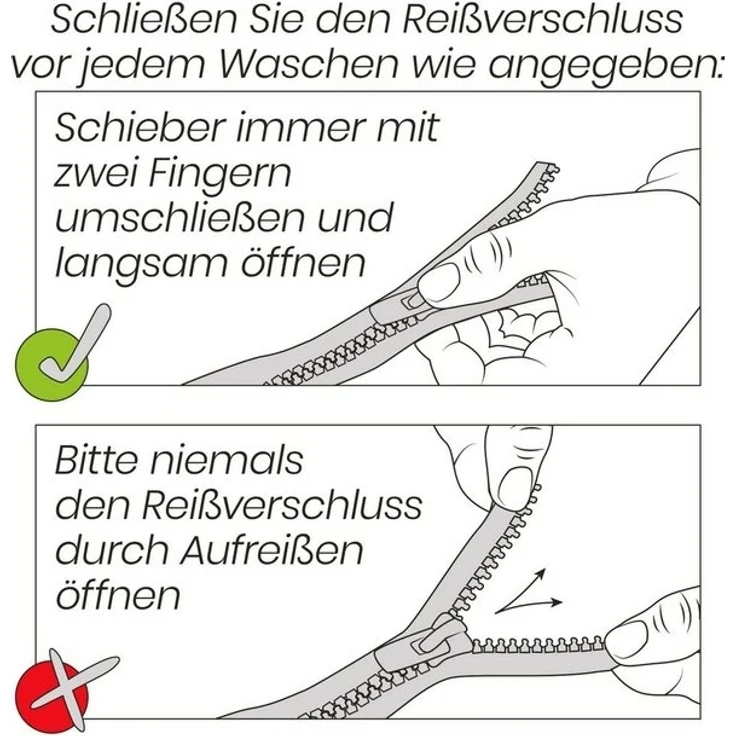 Schließen Sie den Reißverschluss vor jedem Waschen wie angegeben:

Schieber immer mit zwei Fingern umschließen und langsam öffnen

Bitte niemals den Reißverschluss durch Aufreißen öffnen