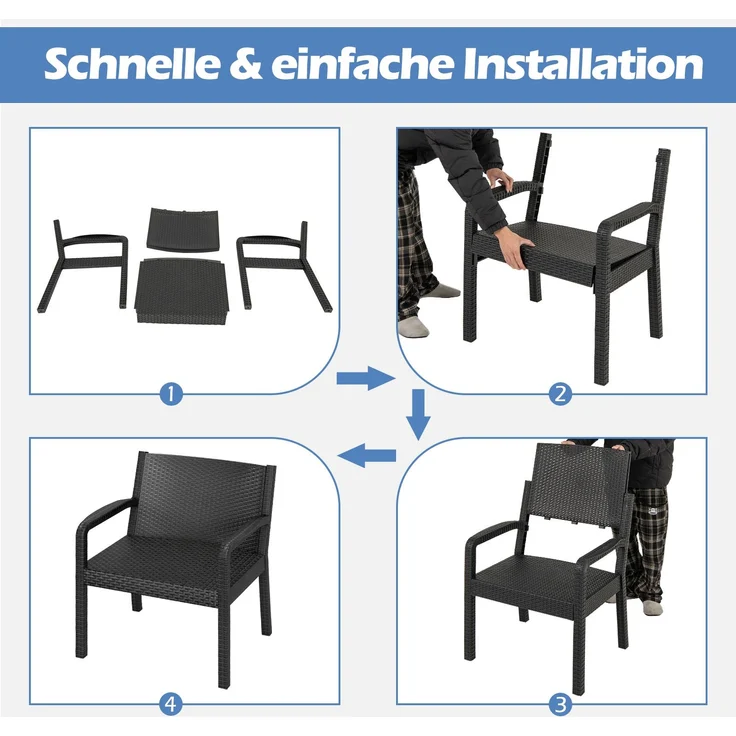 Schnelle & einfache Installation

1

2

4

3