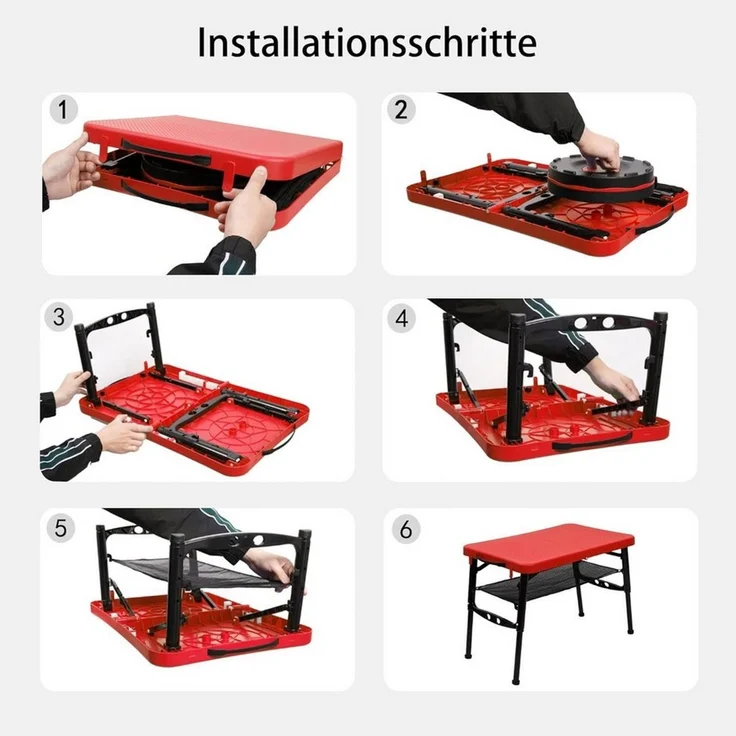 Installationsschritte

1

2

3

4

5

6