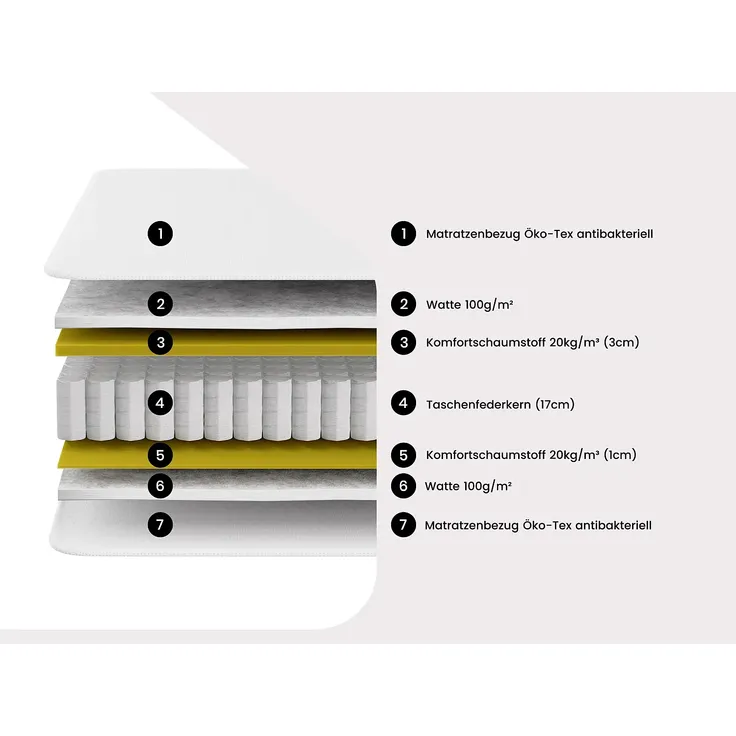 1
2
3
4
5
6
7

1 Matratzenbezug Öko-Tex antibakteriell

2 Watte 100g/m²

3 Komfortschaumstoff 20kg/m³ (3cm)

4 Taschenfederkern (17cm)

5 Komfortschaumstoff 20kg/m³ (1cm)

6 Watte 100g/m²

7 Matratzenbezug Öko-Tex antibakteriell