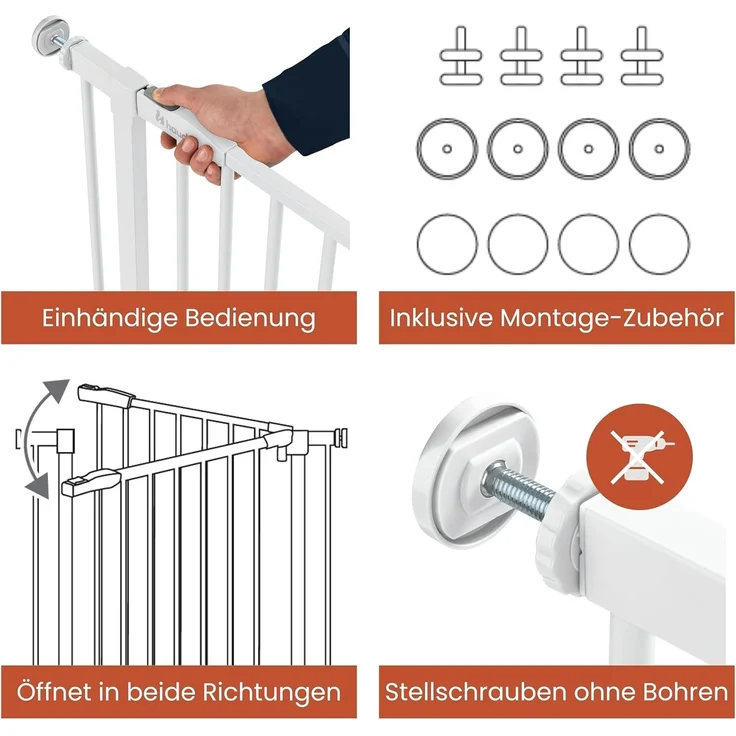 hauck

Einhändige Bedienung

Inklusive Montage-Zubehör

Öffnet in beide Richtungen

Stellschrauben ohne Bohren