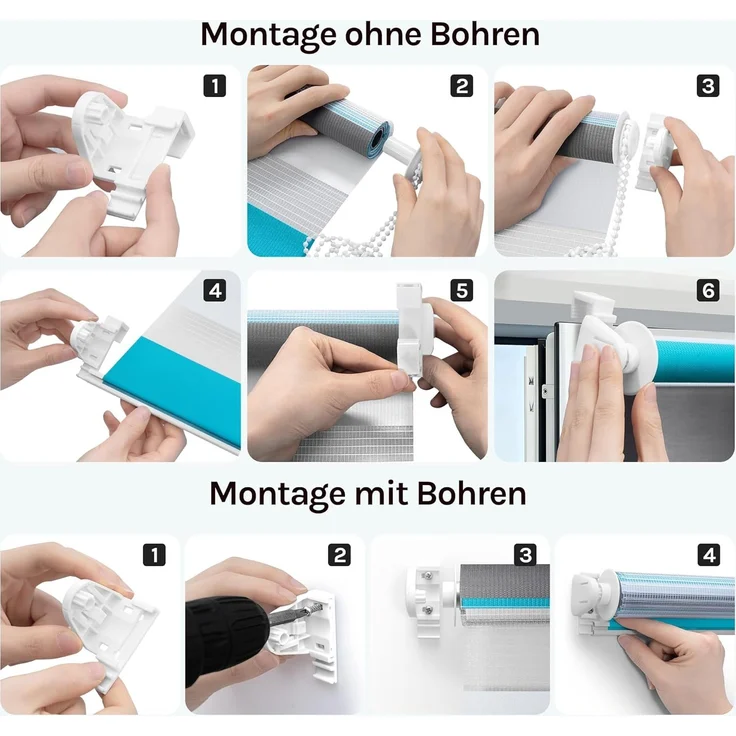 Montage ohne Bohren

1

2

3

4

5

6

Montage mit Bohren

1

2

3

4