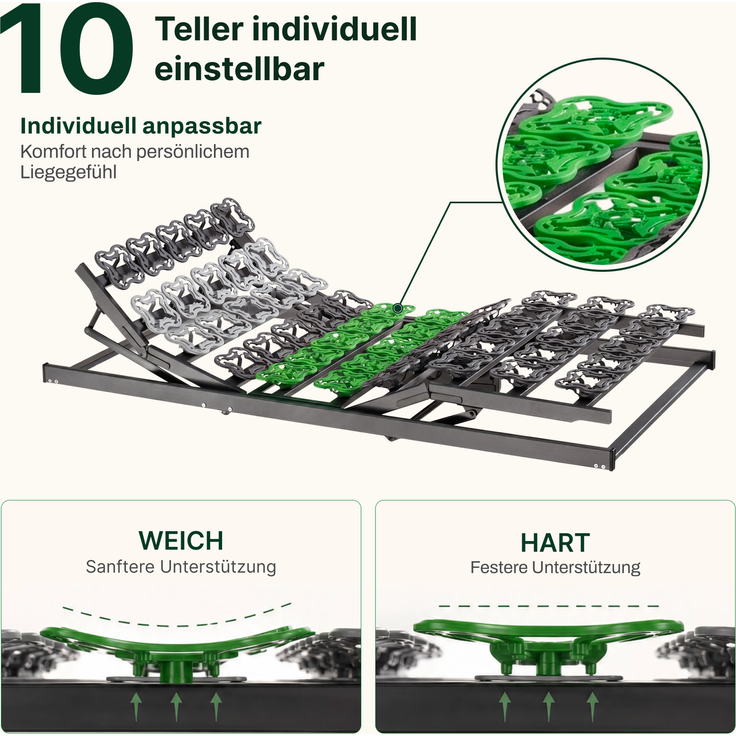 10 Teller individuell einstellbar

Individuell anpassbar
Komfort nach persönlichem Liegegefühl

WEICH
Sanftere Unterstützung

HART
Festere Unterstützung