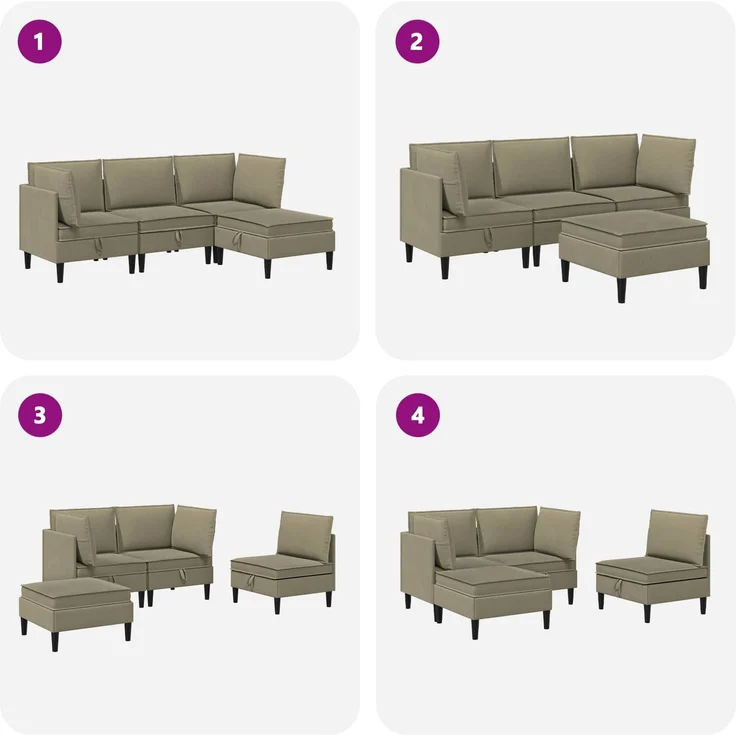 1

2

3

4