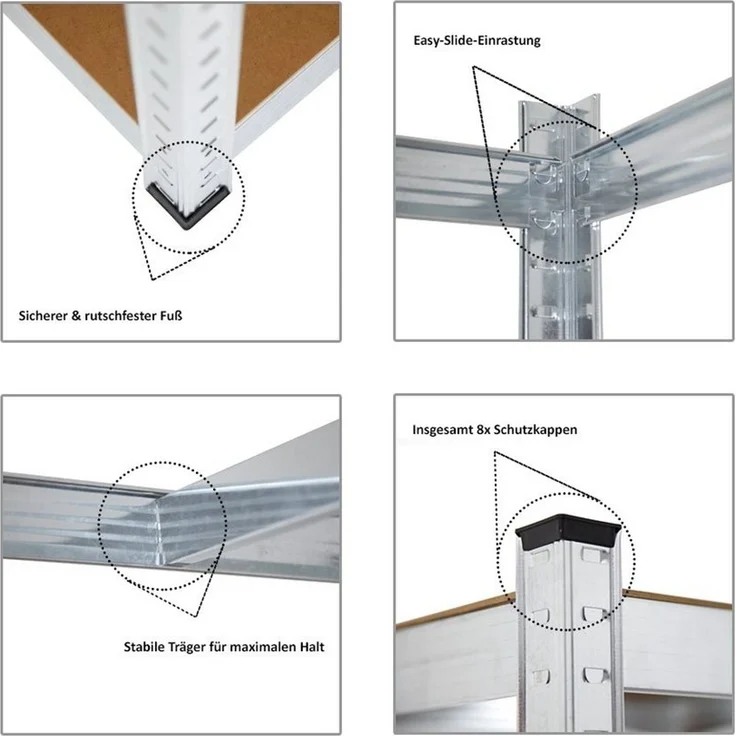 Sicherer & rutschfester Fuß

Easy-Slide-Einrastung

Stabile Träger für maximalen Halt

Insgesamt 8x Schutzkappen