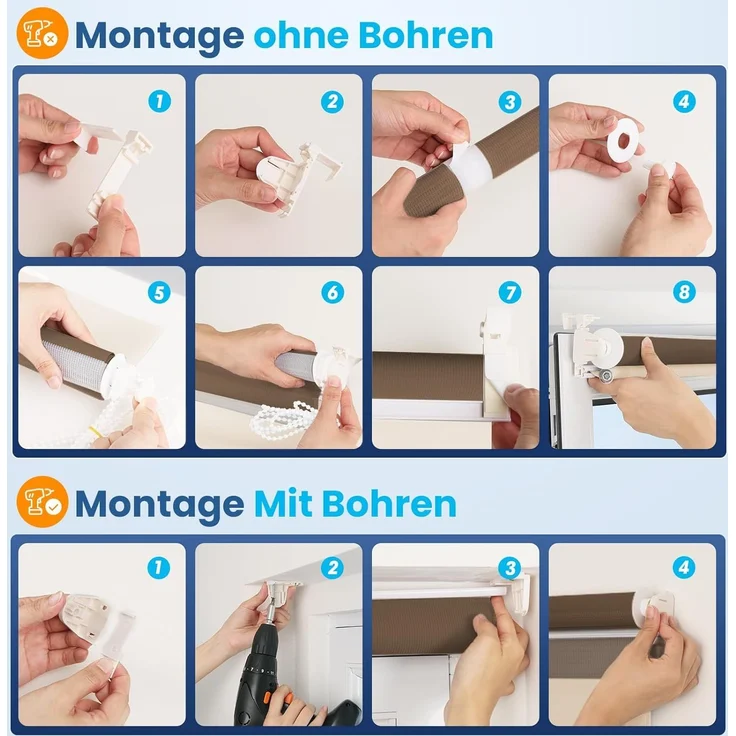 Montage ohne Bohren

1
2
3
4
5
6
7
8

Montage Mit Bohren

1
2
3
4