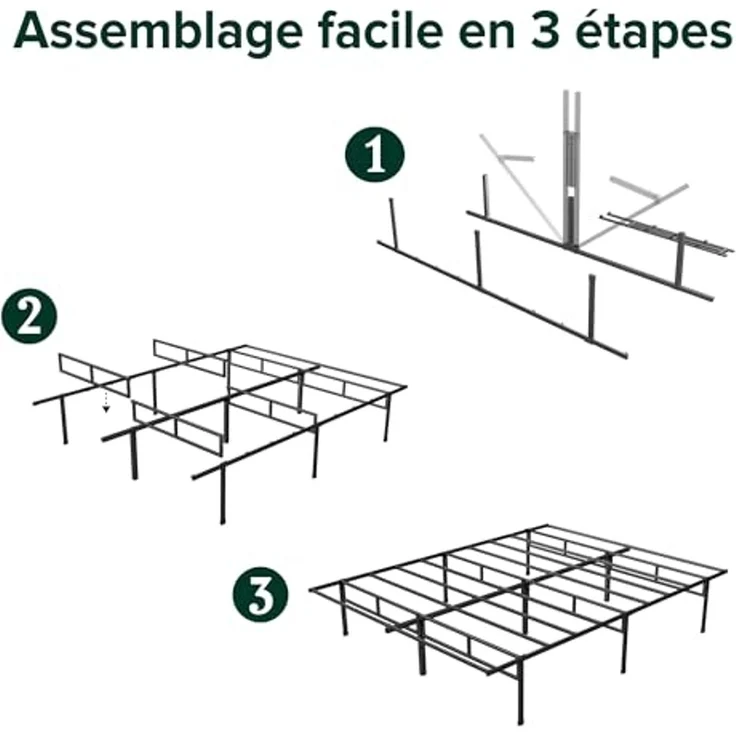 Assemblage facile en 3 étapes

1

2

3