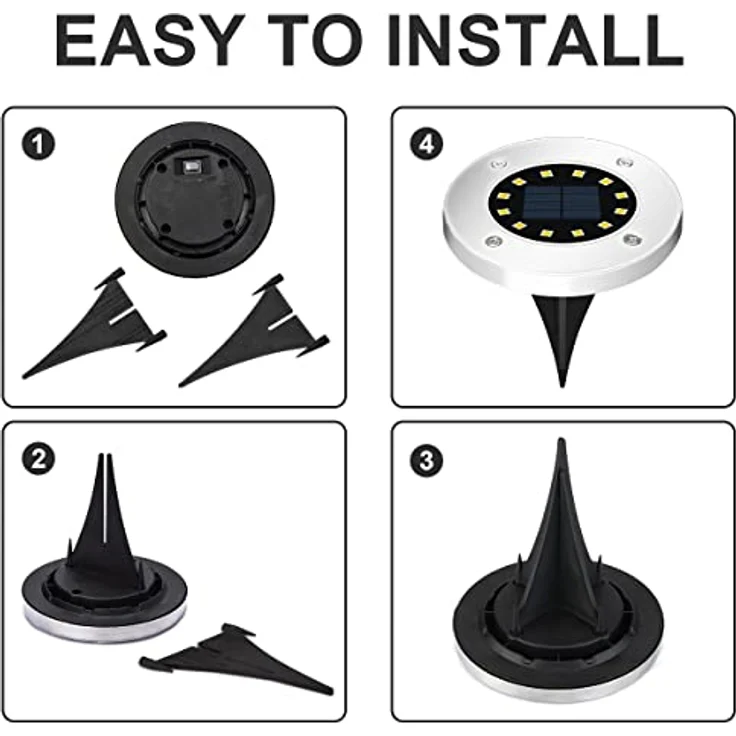 EASY TO INSTALL

1

4

2

3