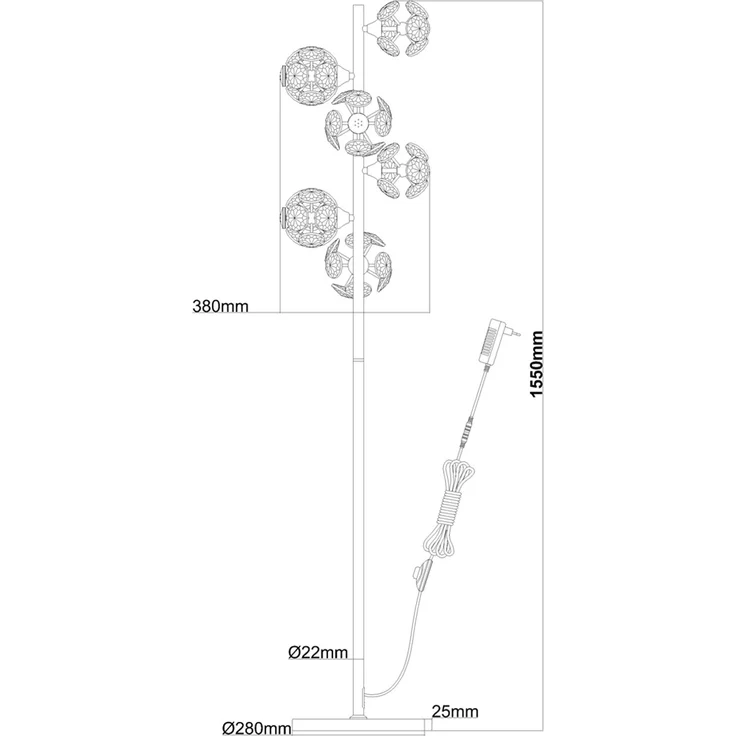 380mm

1550mm

Ø22mm

25mm

Ø280mm