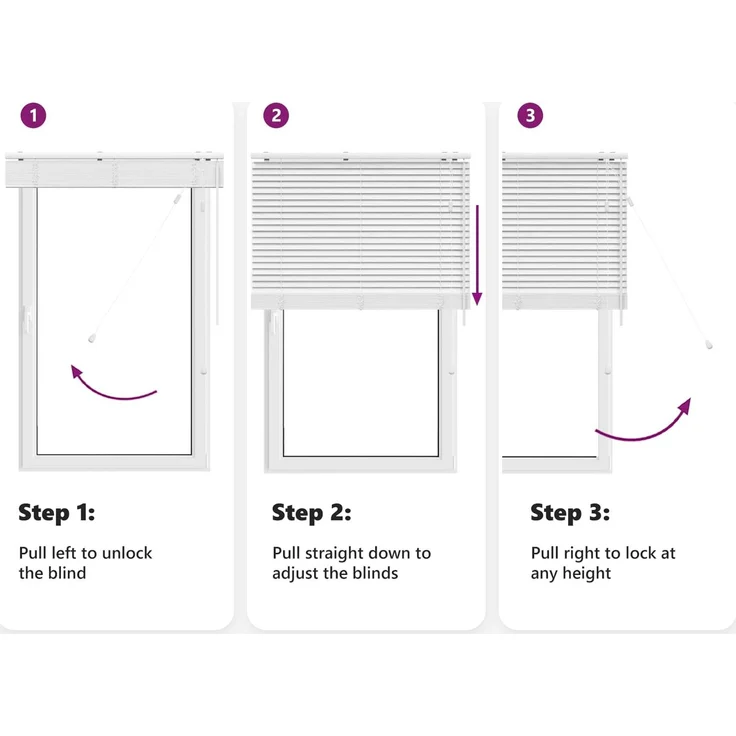 1

Step 1:

Pull left to unlock the blind

2

Step 2:

Pull straight down to adjust the blinds

3

Step 3:

Pull right to lock at any height