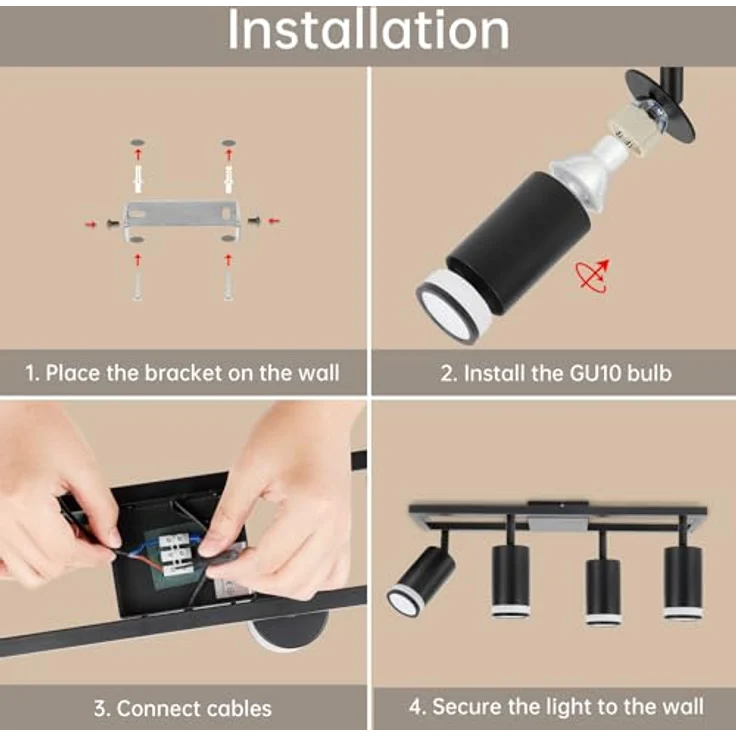 Installation

1. Place the bracket on the wall

2. Install the GU10 bulb

3. Connect cables

4. Secure the light to the wall