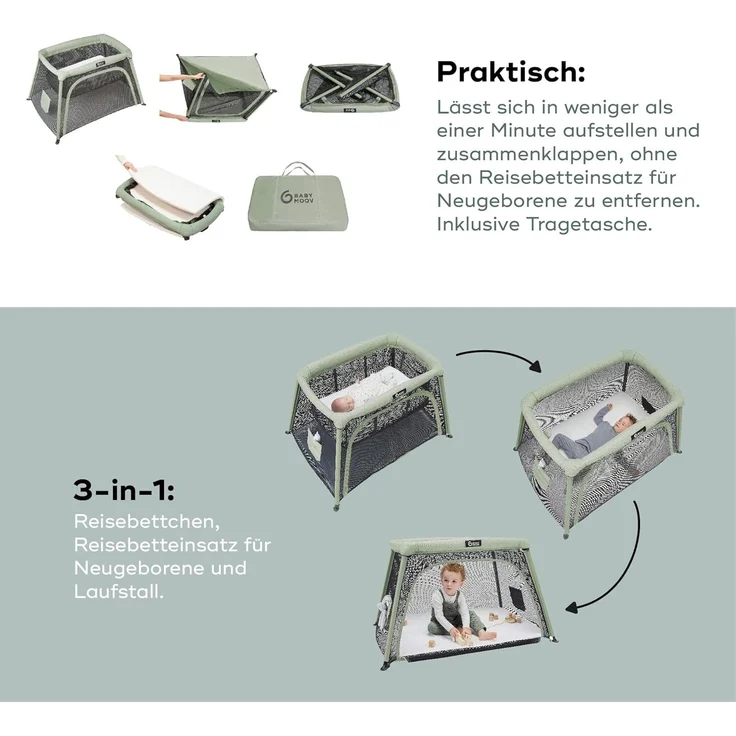 BABY MOOV

Praktisch:

Lässt sich in weniger als einer Minute aufstellen und zusammenklappen, ohne den Reisebetteinsatz für Neugeborene zu entfernen. Inklusive Tragetasche.

3-in-1:

Reisebettchen, Reisebetteinsatz für Neugeborene und Laufstall.