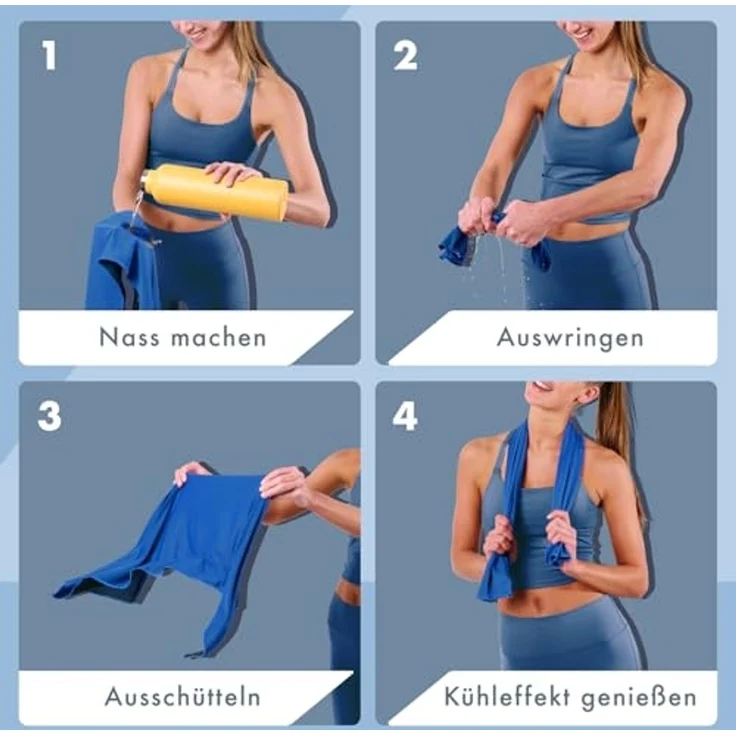 1

Nass machen

2

Auswringen

3

Ausschütteln

4

Kühleffekt genießen