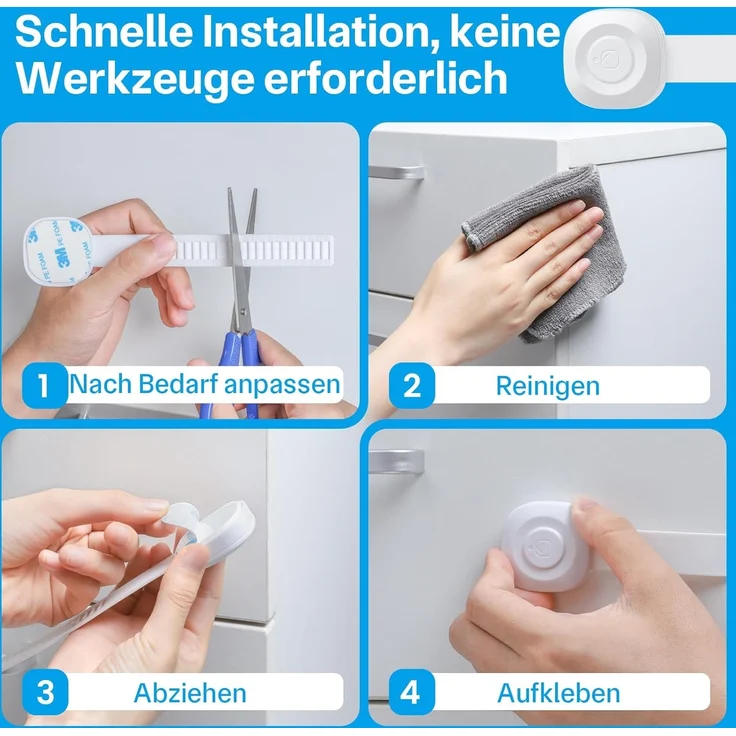 Schnelle Installation, keine Werkzeuge erforderlich

3M PE FOAM

1 Nach Bedarf anpassen

2 Reinigen

3 Abziehen

4 Aufkleben