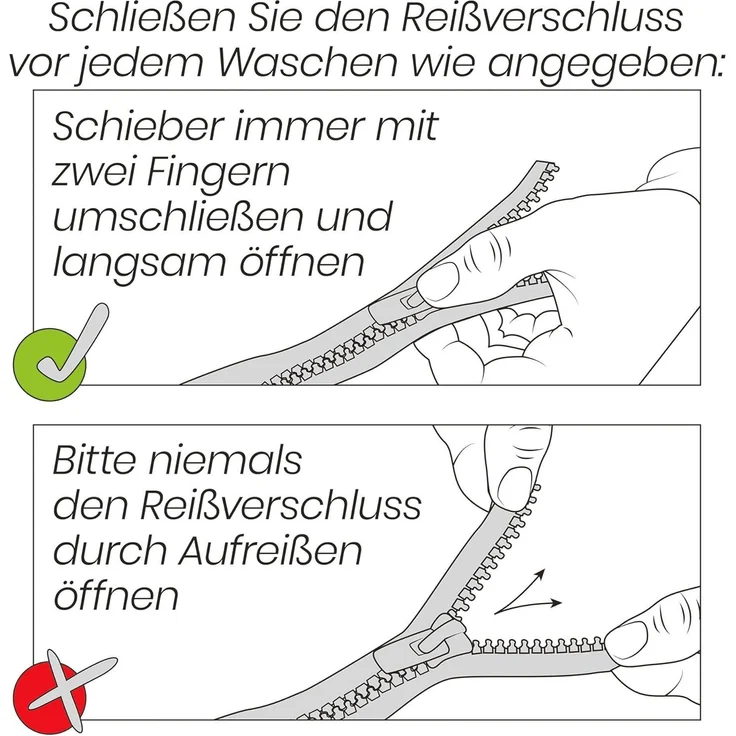 Schließen Sie den Reißverschluss vor jedem Waschen wie angegeben:

Schieber immer mit zwei Fingern umschließen und langsam öffnen

Bitte niemals den Reißverschluss durch Aufreißen öffnen