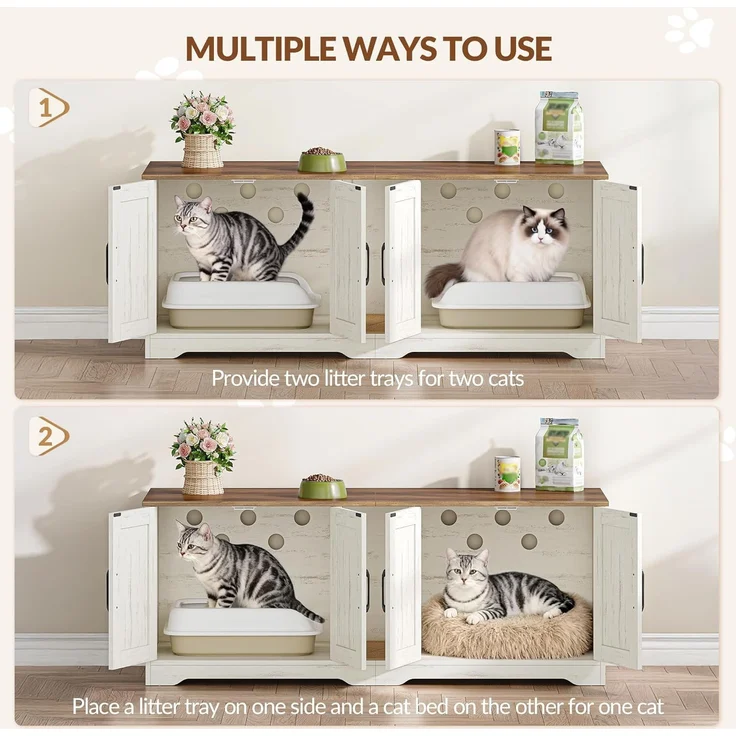 MULTIPLE WAYS TO USE

1

Provide two litter trays for two cats

2

Place a litter tray on one side and a cat bed on the other for one cat