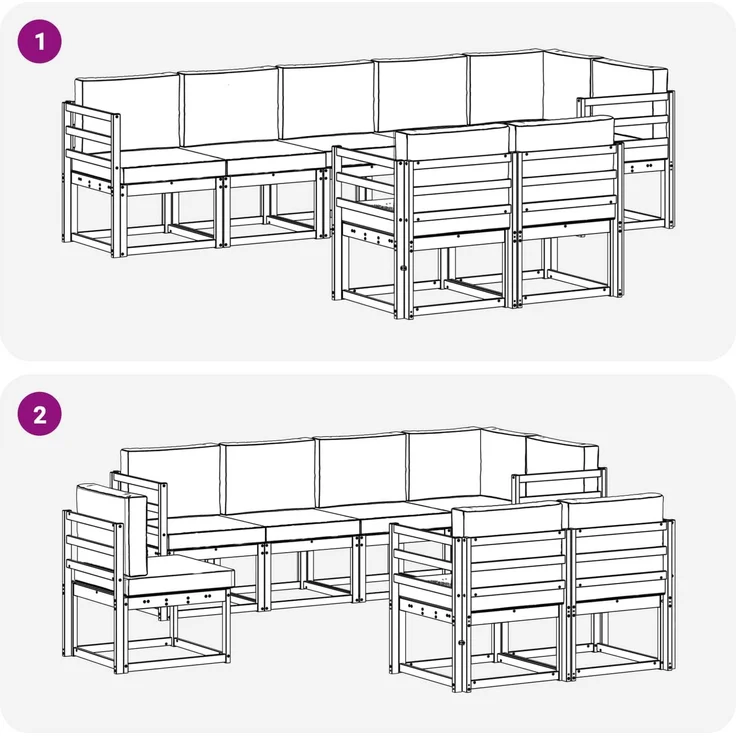 1

2