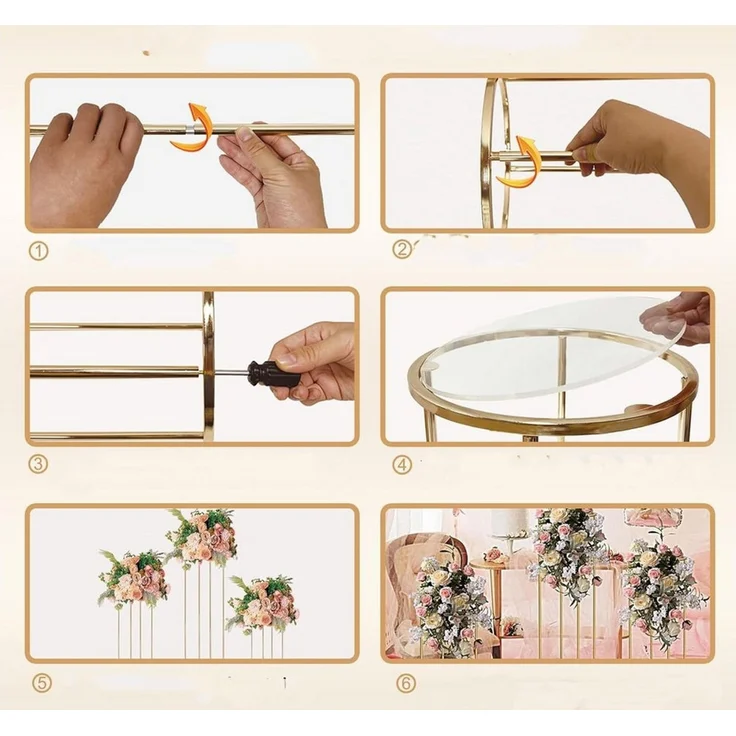 ①

②

③

④

⑤

⑥