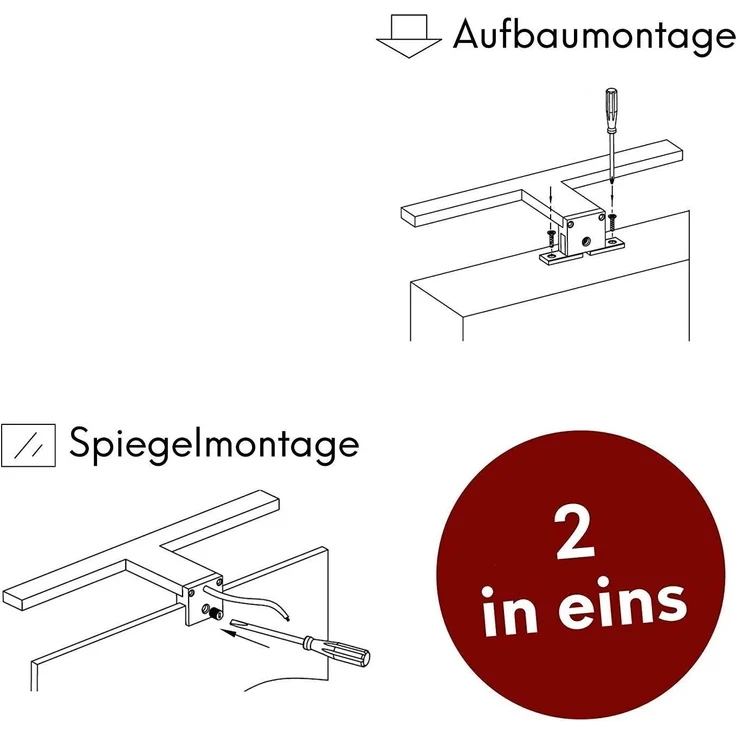 Aufbaumontage

Spiegelmontage

2
in eins