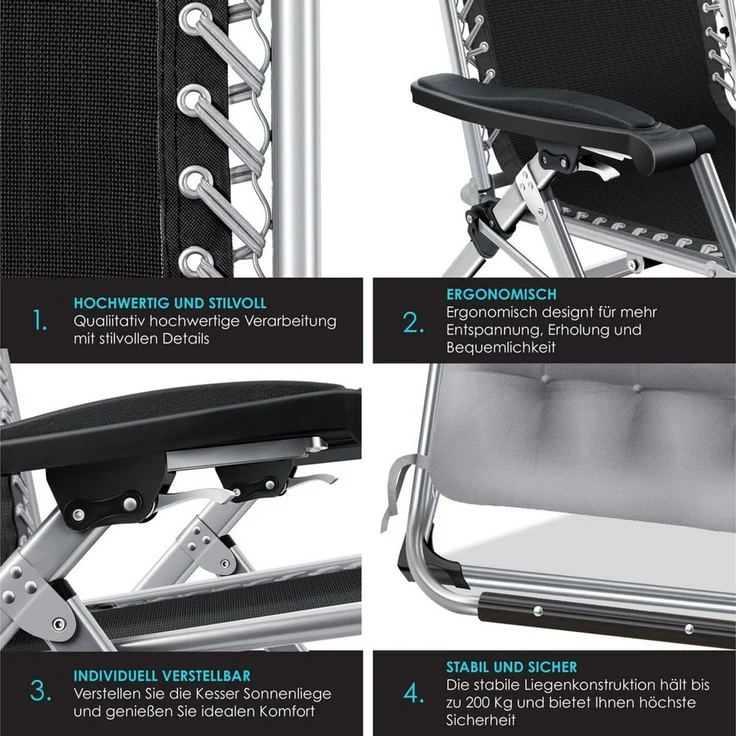 1. HOCHWERTIG UND STILVOLL
Qualiitativ hochwertige Verarbeitung mit stilvollen Details

2. ERGONOMISCH
Ergonomisch designt für mehr Entspannung, Erholung und Bequemlichkeit

3. INDIVIDUELL VERSTELLBAR
Verstellen Sie die Kesser Sonnenliege und genießen Sie idealen Komfort

4. STABIL UND SICHER
Die stabile Liegenkonstruktion hält bis zu 200 Kg und bietet Ihnen höchste Sicherheit