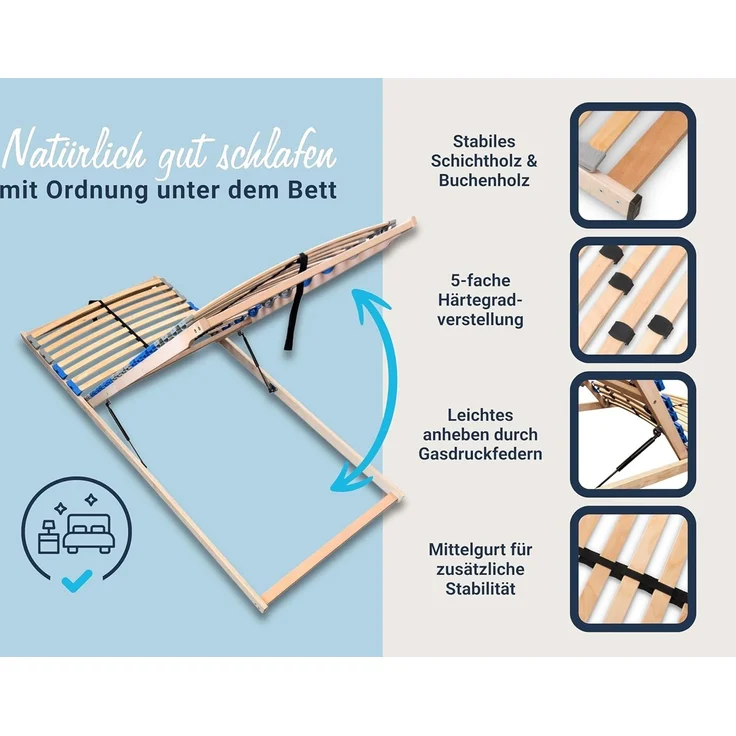 Natürlich gut schlafen
mit Ordnung unter dem Bett

Stabiles Schichtholz & Buchenholz

5-fache Härtegradverstellung

Leichtes anheben durch Gasdruckfedern

Mittelgurt für zusätzliche Stabilität