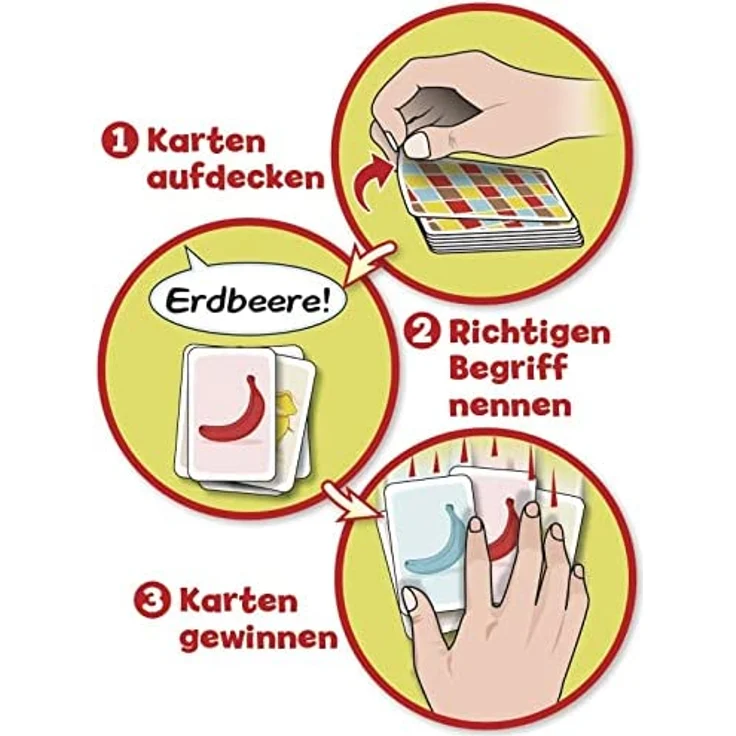 1 Karten aufdecken

Erdbeere!

2 Richtigen Begriff nennen

3 Karten gewinnen