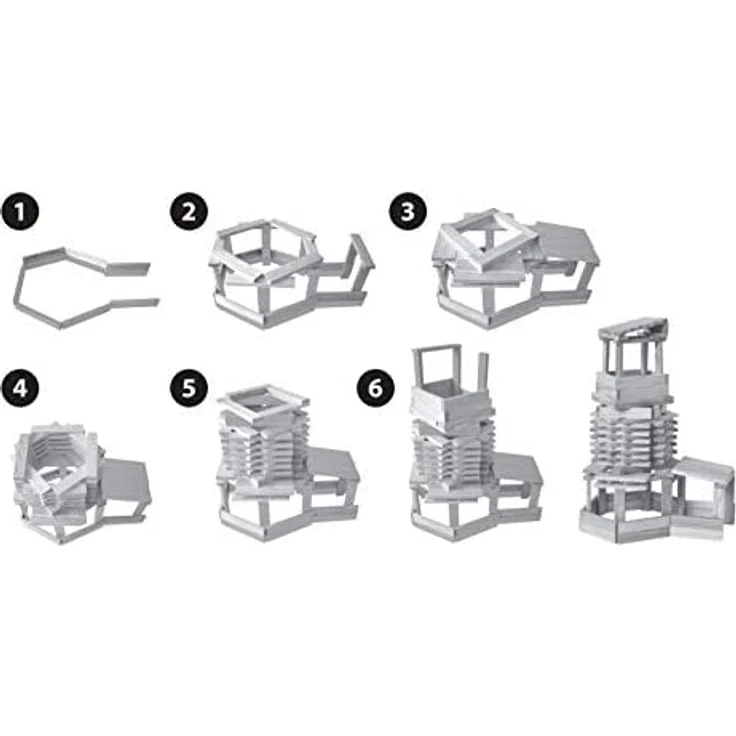 1

2

3

4

5

6