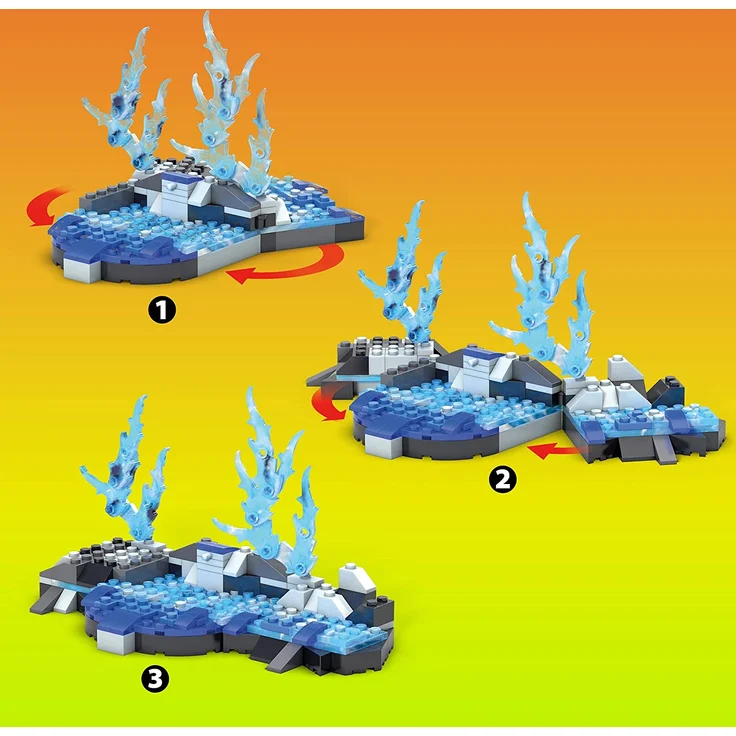 1

2

3