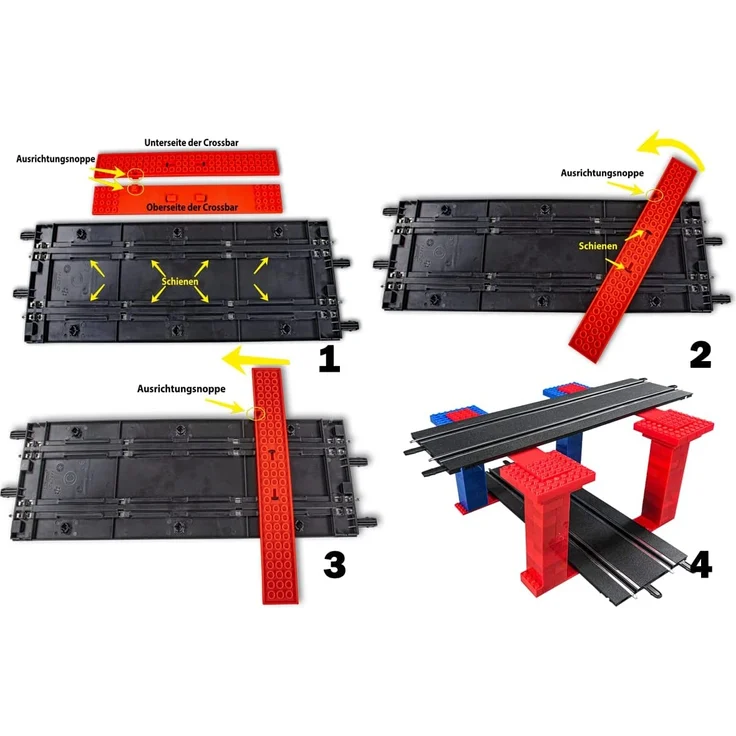 Unterseite der Crossbar
Ausrichtungsnoppe
Oberseite der Crossbar
Schienen
1

Ausrichtungsnoppe
Schienen
2

Ausrichtungsnoppe
3

4