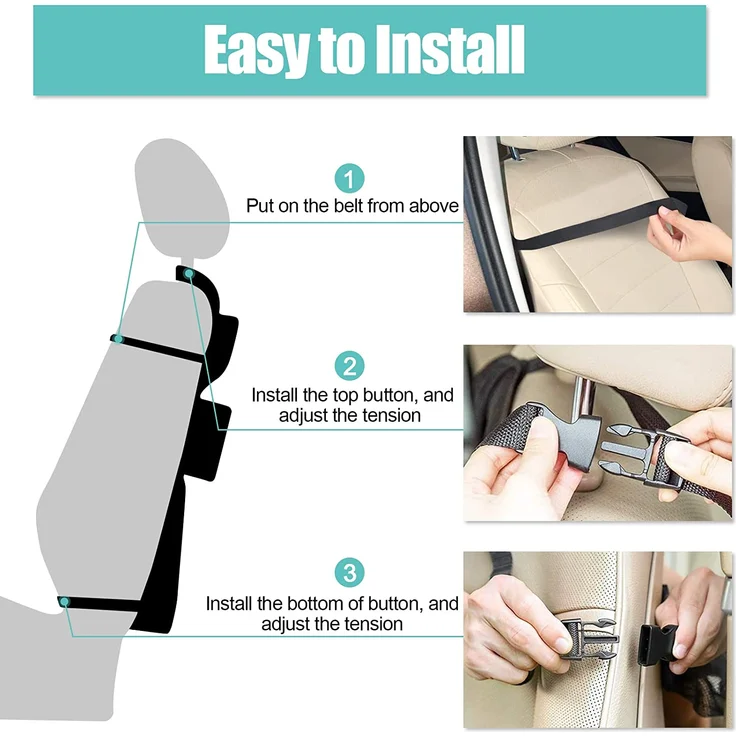 Easy to Install

1
Put on the belt from above

2
Install the top button, and adjust the tension

3
Install the bottom of button, and adjust the tension