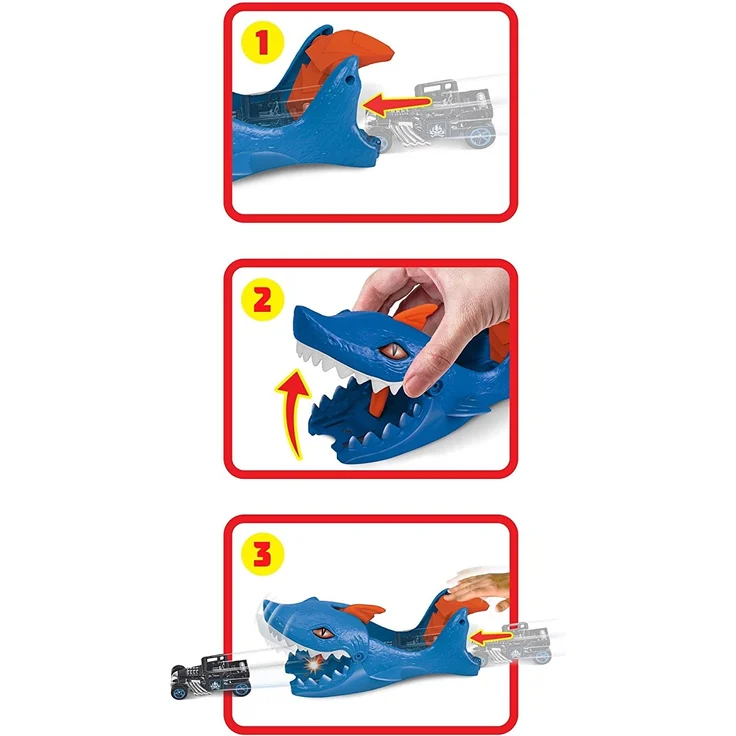 1

2

3