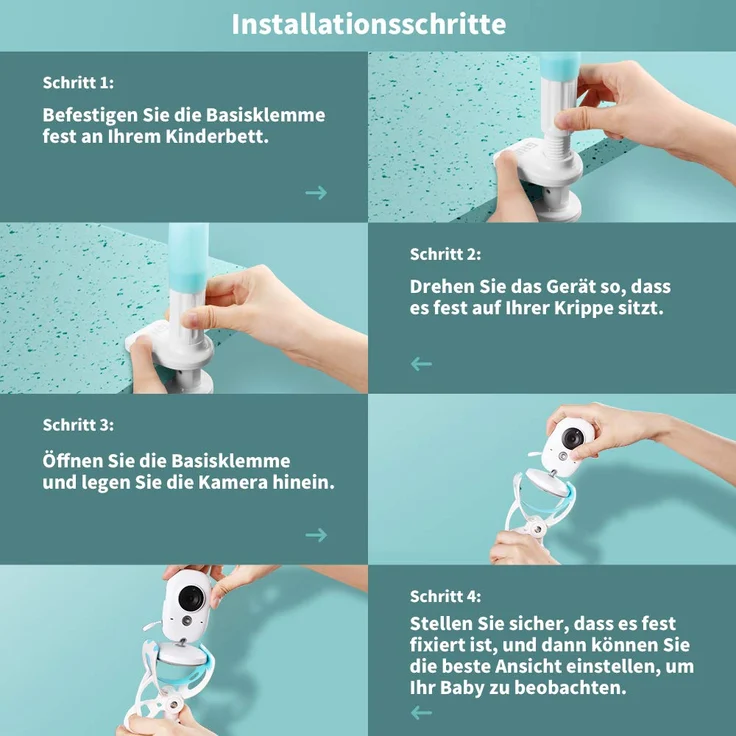 Installationsschritte

Schritt 1:

Befestigen Sie die Basisklemme fest an Ihrem Kinderbett.

→

Schritt 2:

Drehen Sie das Gerät so, dass es fest auf Ihrer Krippe sitzt.

←

Schritt 3:

Öffnen Sie die Basisklemme und legen Sie die Kamera hinein.

→

Schritt 4:

Stellen Sie sicher, dass es fest fixiert ist, und dann können Sie die beste Ansicht einstellen, um Ihr Baby zu beobachten.

←