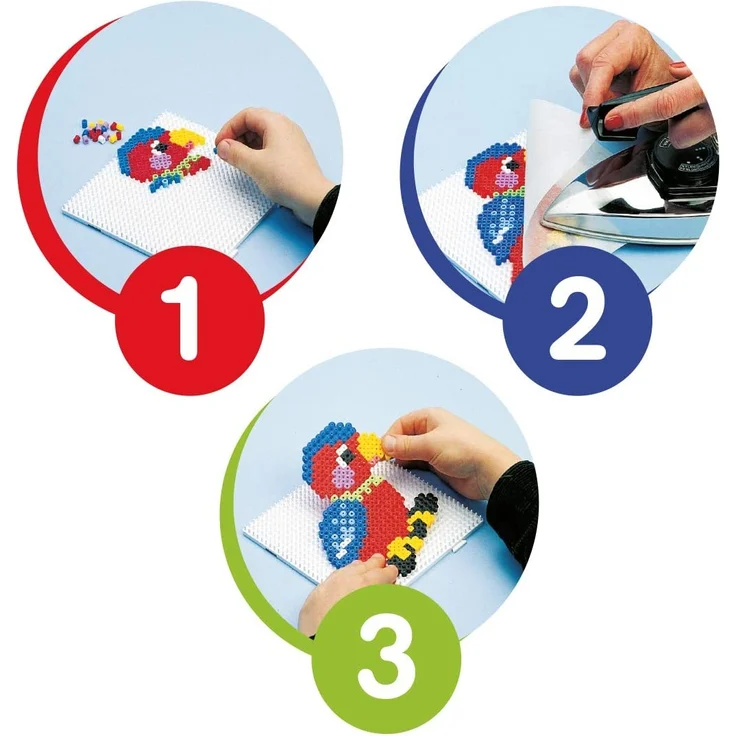 1

2

3