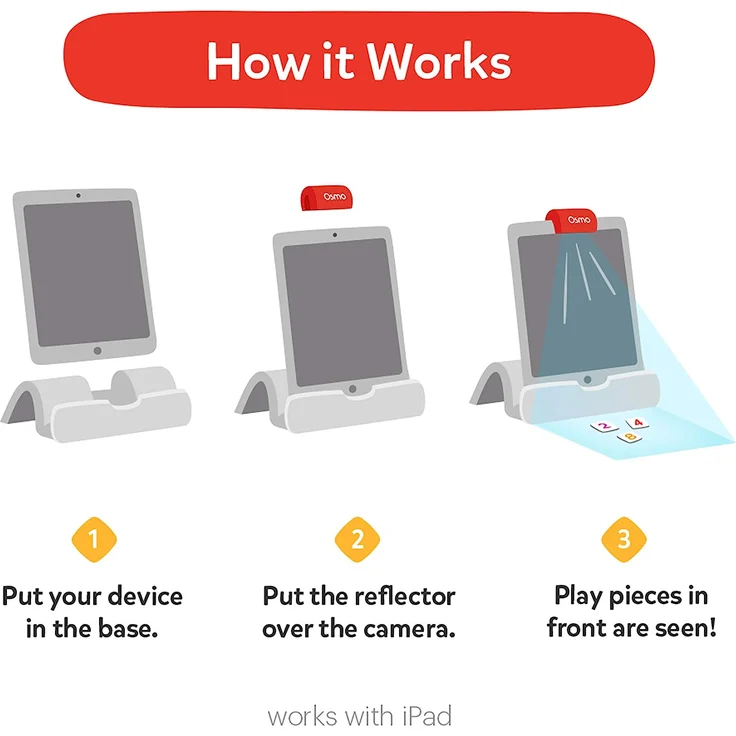 How it Works

Osmo

Osmo

2 4 8

1

Put your device in the base.

2

Put the reflector over the camera.

3

Play pieces in front are seen!

works with iPad