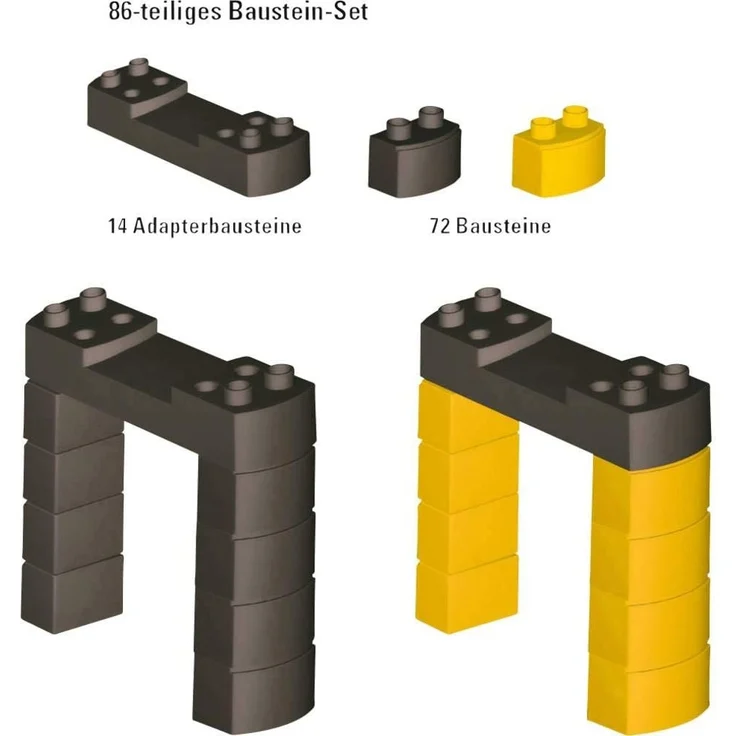 86-teiliges Baustein-Set

14 Adapterbausteine

72 Bausteine